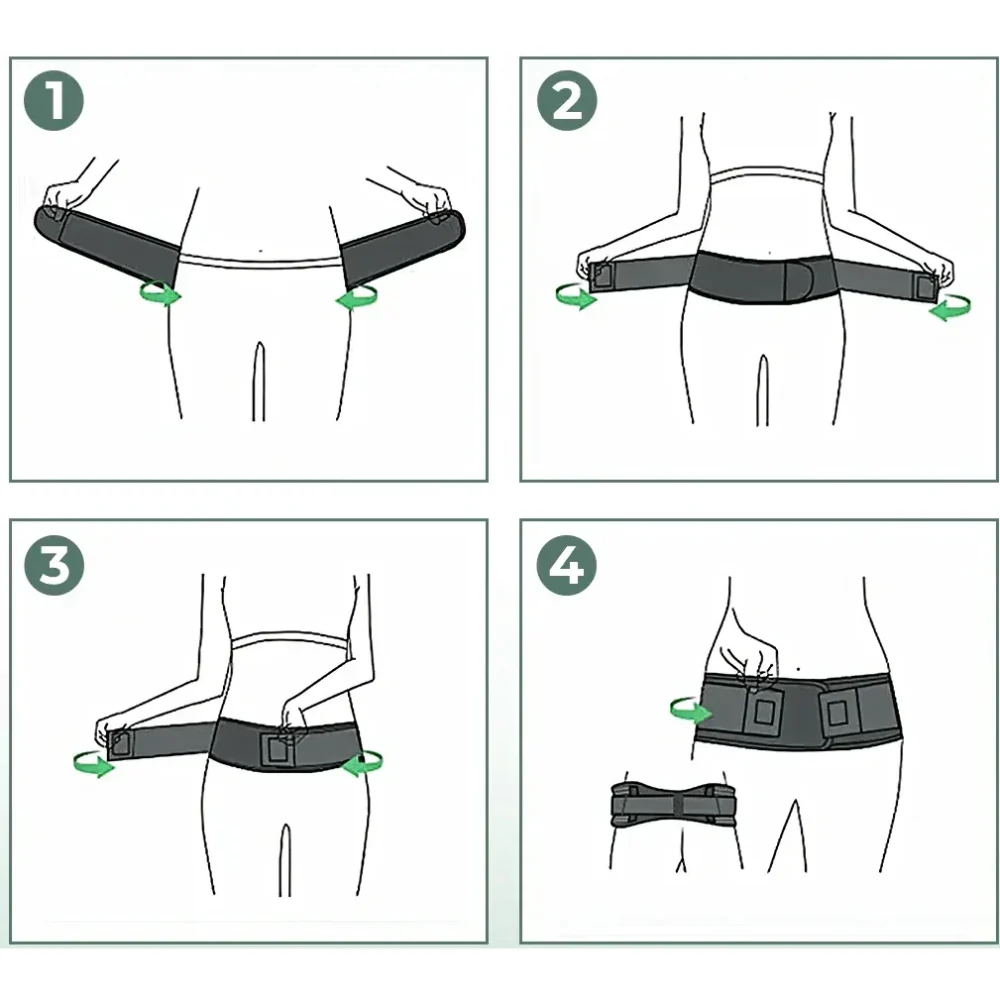 1

2

3

4